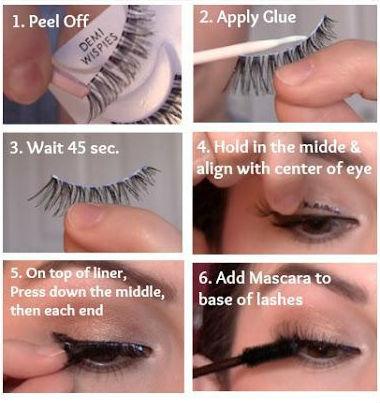 1. Peel Off

DEMI WISPIES

2. Apply Glue

3. Wait 45 sec.

4. Hold in the midde & align with center of eye

5. On top of liner, Press down the middle, then each end

6. Add Mascara to base of lashes